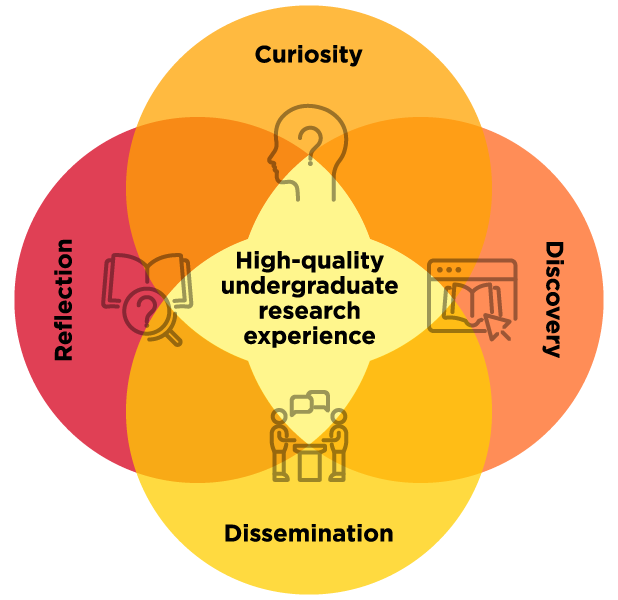 Curiosity

Reflection

High-quality undergraduate research experience

Discovery

Dissemination